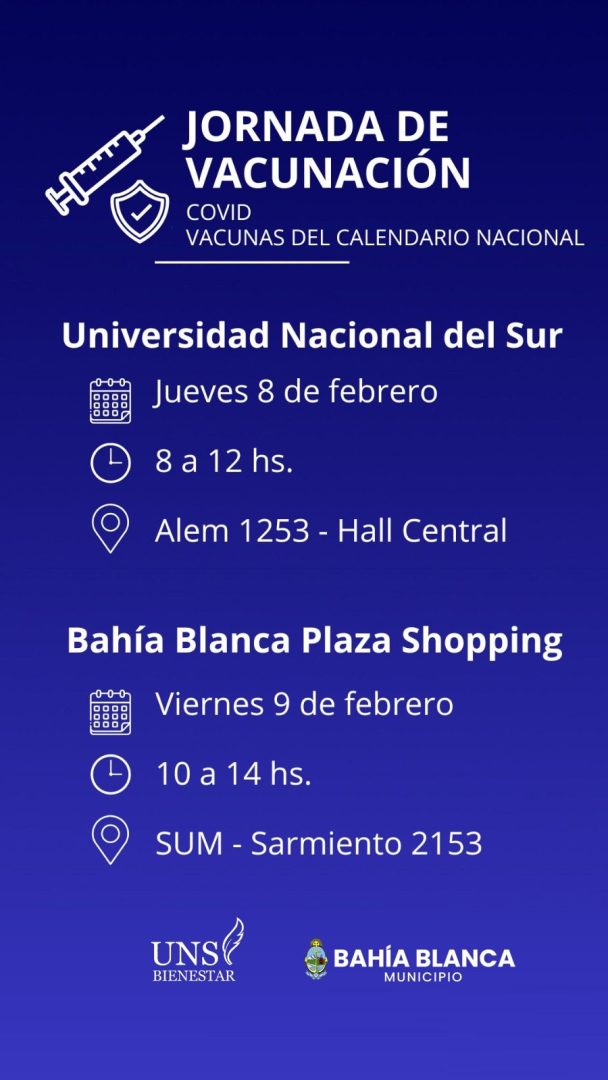 JORNADA DE VACUNACIÓN
COVID
VACUNAS DEL CALENDARIO NACIONAL

Universidad Nacional del Sur

Jueves 8 de febrero

8 a 12 hs.

Alem 1253 - Hall Central

Bahía Blanca Plaza Shopping

Viernes 9 de febrero

10 a 14 hs.

SUM - Sarmiento 2153

UNS
BIENESTAR

BAHÍA BLANCA
MUNICIPIO